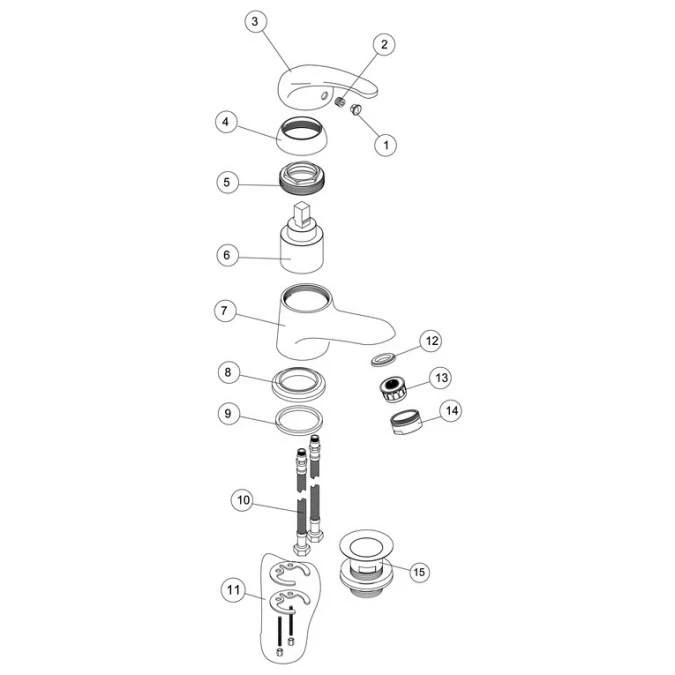 3
2
4
1
5
6
7
12
8
13
9
14
10
15
11