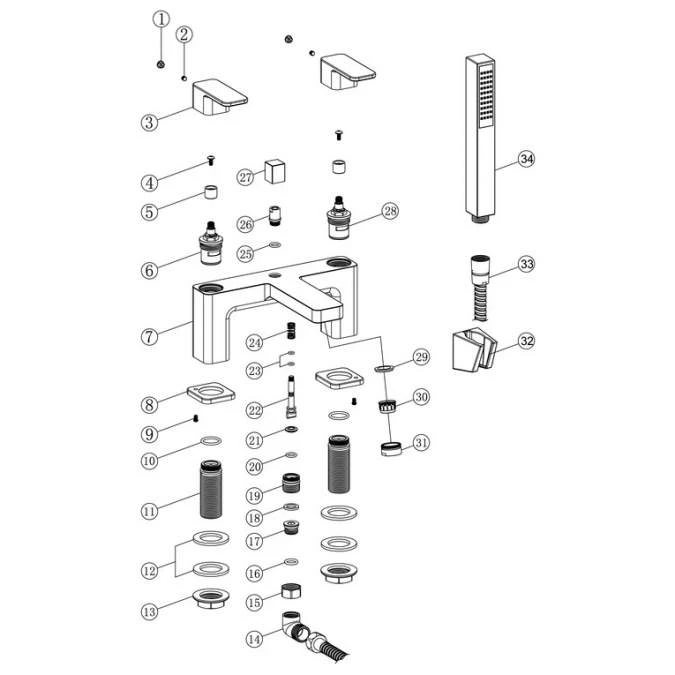 1
2
3
4
5
6
7
8
9
10
11
12
13
27
26
25
24
23
22
21
20
19
18
17
16
15
14
28
29
30
31
34
33
32