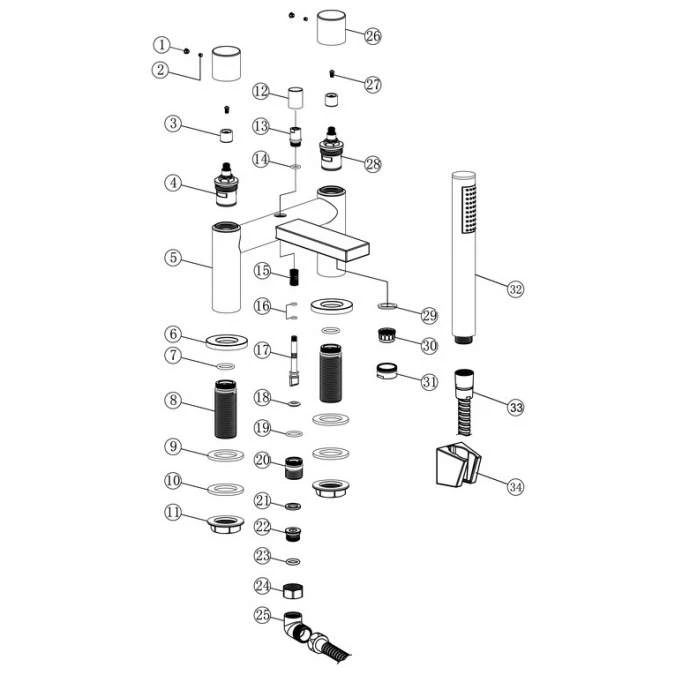 1
2
3
4
5
6
7
8
9
10
11
12
13
14
15
16
17
18
19
20
21
22
23
24
25
26
27
28
29
30
31
32
33
34