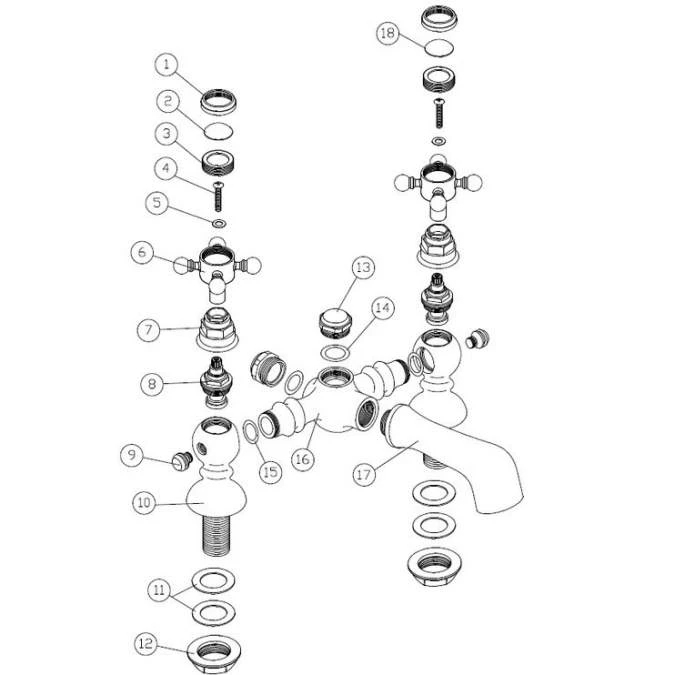 18
1
2
3
4
5
6
13
14
7
8
9
15
16
17
10
11
12